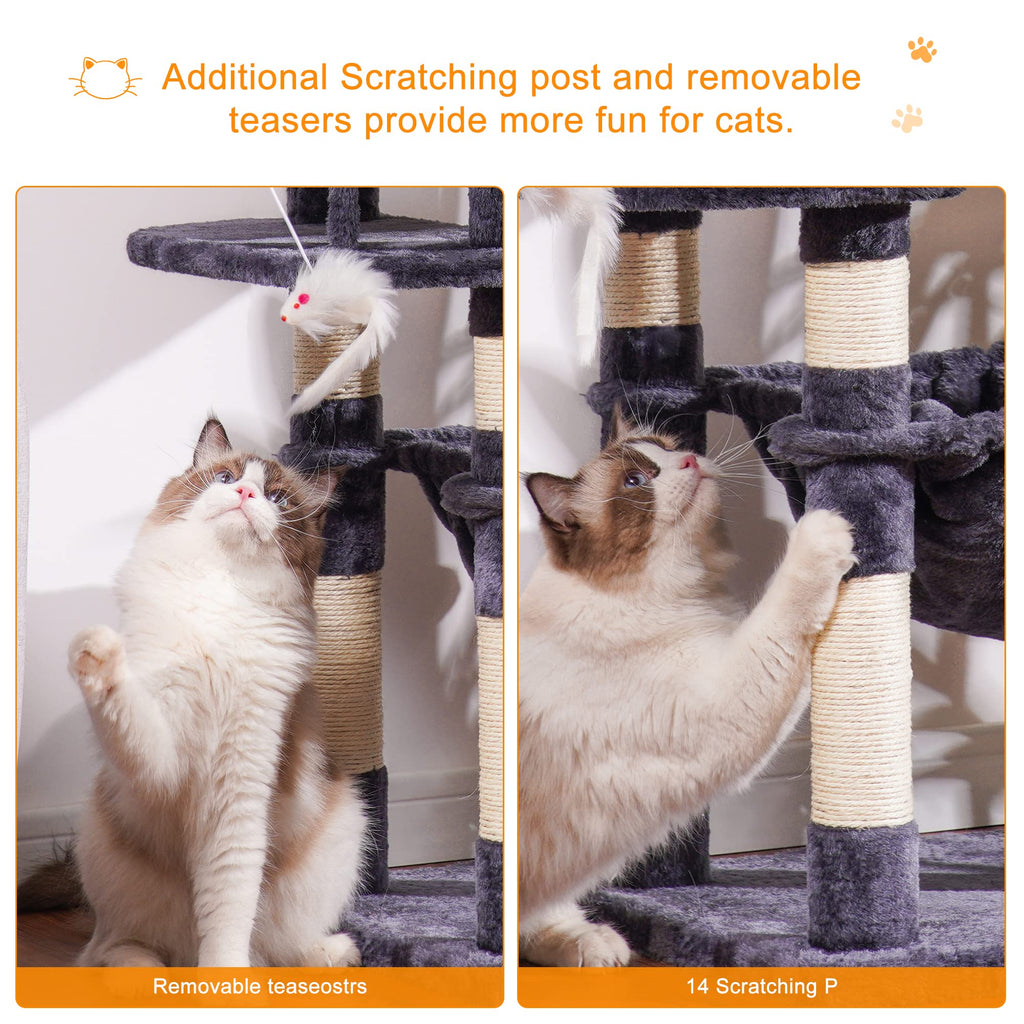 Additional Scratching post and removable teasers provide more fun for cats.

Removable teaseostrs

14 Scratching P