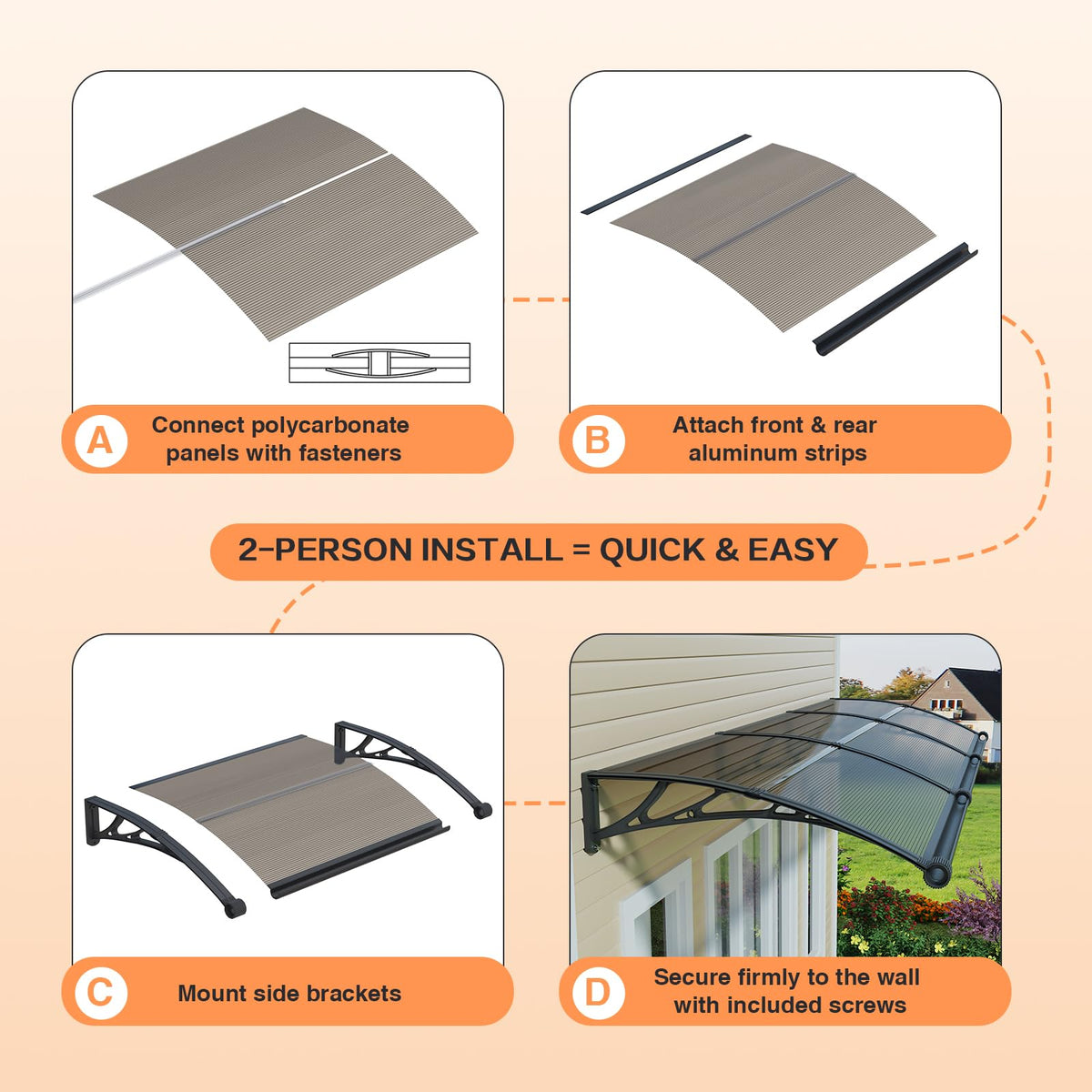 A
Connect polycarbonate panels with fasteners

B
Attach front & rear aluminum strips

2-PERSON INSTALL = QUICK & EASY

C
Mount side brackets

D
Secure firmly to the wall with included screws